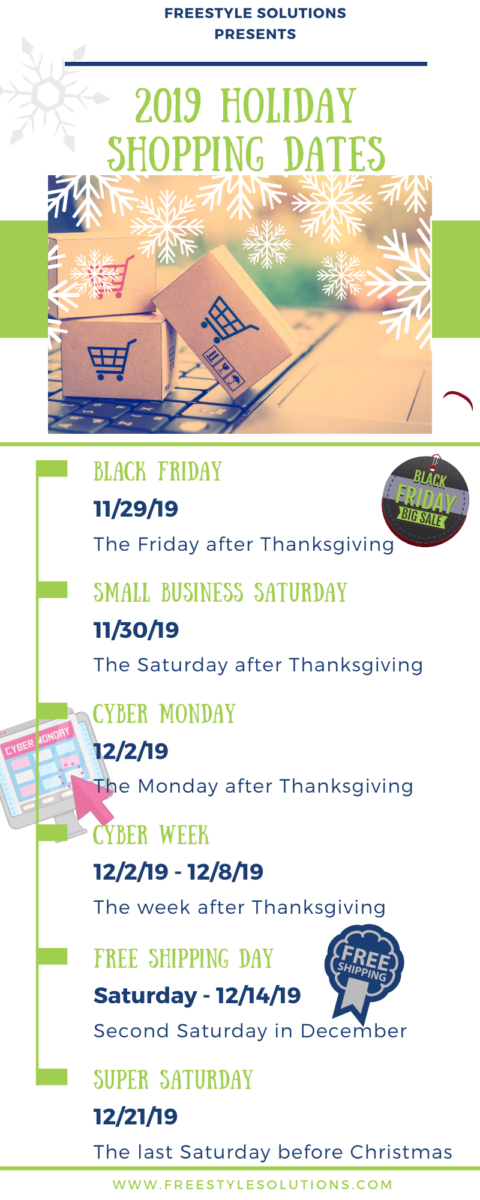 FREESTYLE SOLUTIONS PRESENTS

2019 HOLIDAY SHOPPING DATES

BLACK FRIDAY
11/29/19
The Friday after Thanksgiving

BLACK FRIDAY BIG SALE

SMALL BUSINESS SATURDAY
11/30/19
The Saturday after Thanksgiving

CYBER MONDAY
12/2/19
The Monday after Thanksgiving

CYBER MONDAY

CYBER WEEK
12/2/19 - 12/8/19
The week after Thanksgiving

FREE SHIPPING DAY
Saturday - 12/14/19
Second Saturday in December

FREE SHIPPING

SUPER SATURDAY
12/21/19
The last Saturday before Christmas

WWW.FREESTYLESOLUTIONS.COM