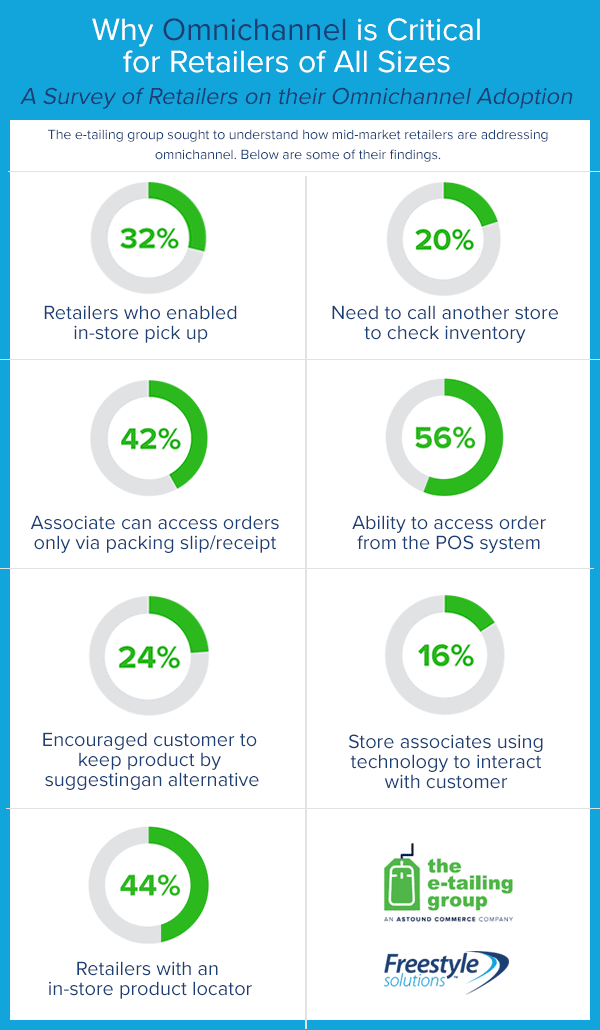 Why Omnichannel is Critical for Retailers of All Sizes

A Survey of Retailers on their Omnichannel Adoption

The e-tailing group sought to understand how mid-market retailers are addressing omnichannel. Below are some of their findings.

32%

Retailers who enabled in-store pick up

20%

Need to call another store to check inventory

42%

Associate can access orders only via packing slip/receipt

56%

Ability to access order from the POS system

24%

Encouraged customer to keep product by suggestingan alternative

16%

Store associates using technology to interact with customer

44%

Retailers with an in-store product locator

the e-tailing group

AN ASTOUND COMMERCE COMPANY

Freestyle solutions